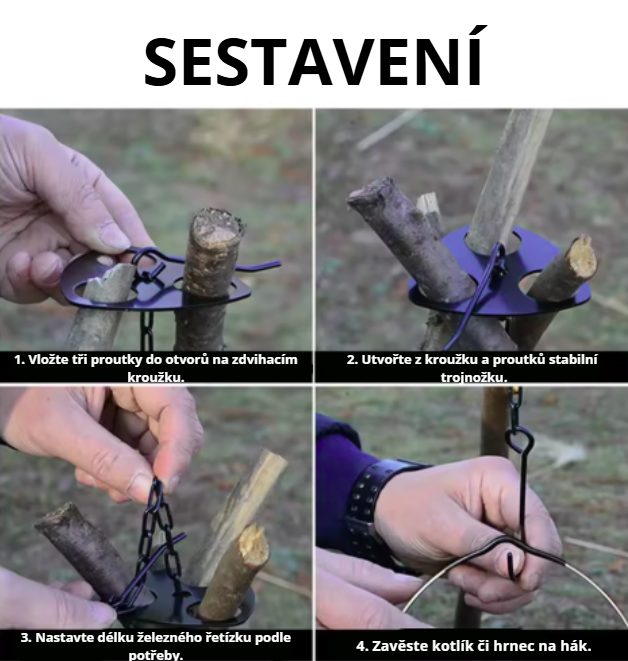 SESTAVENÍ

1. Vložte tři proutky do otvorů na zdvihacím kroužku.

2. Utvořte z kroužku a proutků stabilní trojnožku.

3. Nastavte délku železného řetízku podle potřeby.

4. Zavěste kotlík či hrnec na hák.