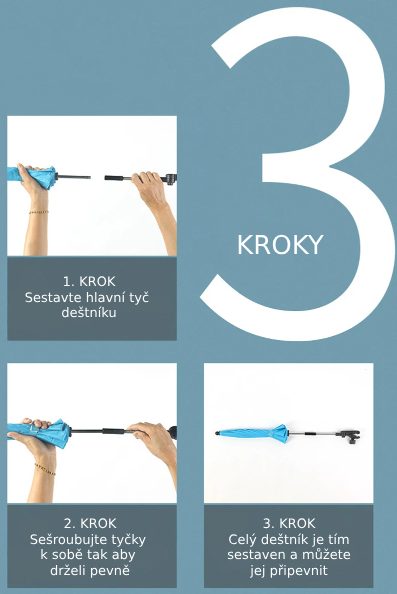 3

KROKY

1. KROK
Sestavte hlavní tyč deštníku

2. KROK
Sešroubujte tyčky k sobě tak aby drželi pevně

3. KROK
Celý deštník je tím sestaven a můžete jej připevnit